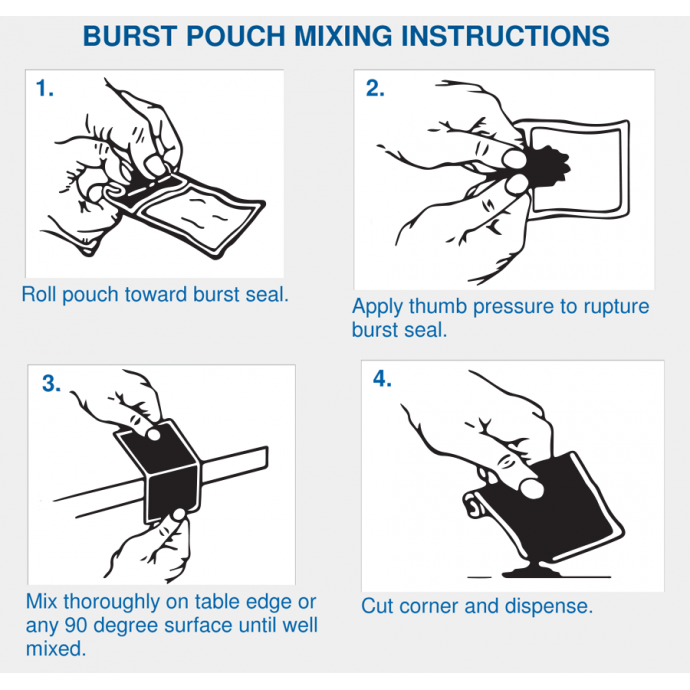 BURST POUCH MIXING INSTRUCTIONS

1.

Roll pouch toward burst seal.

2.

Apply thumb pressure to rupture burst seal.

3.

Mix thoroughly on table edge or any 90 degree surface until well mixed.

4.

Cut corner and dispense.