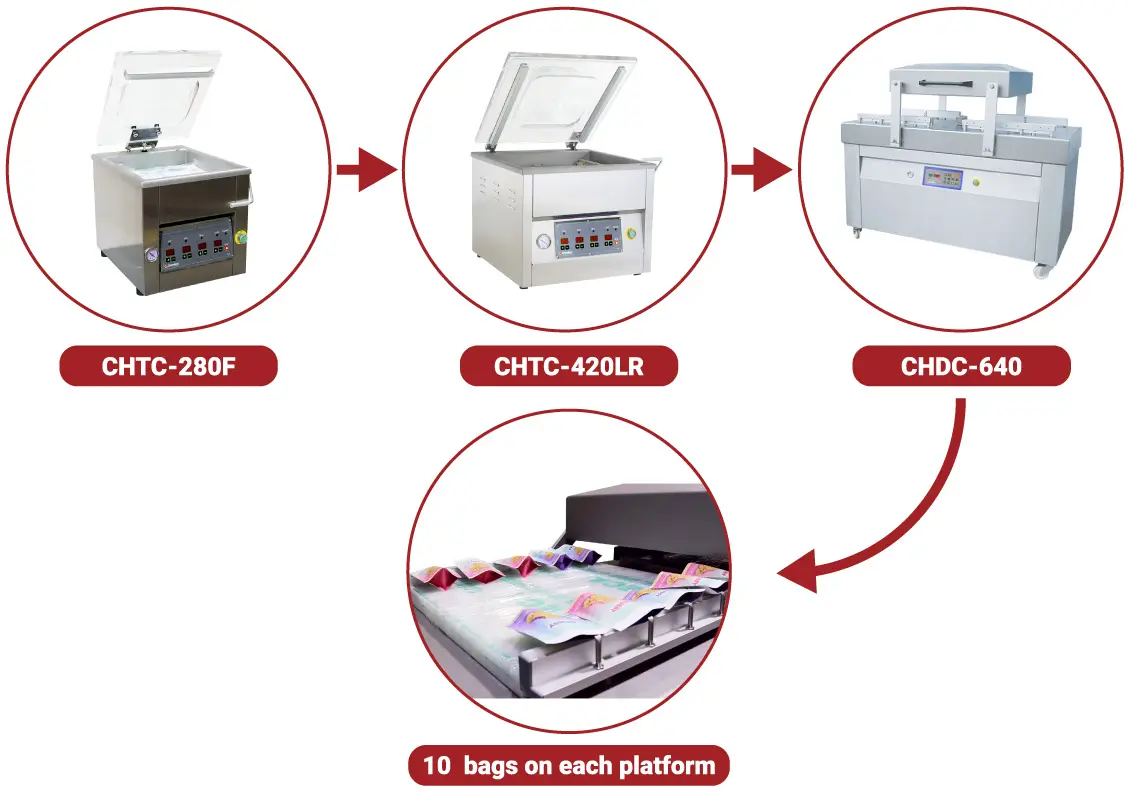 CHTC-280F

CHTC-420LR

CHDC-640

10 bags on each platform