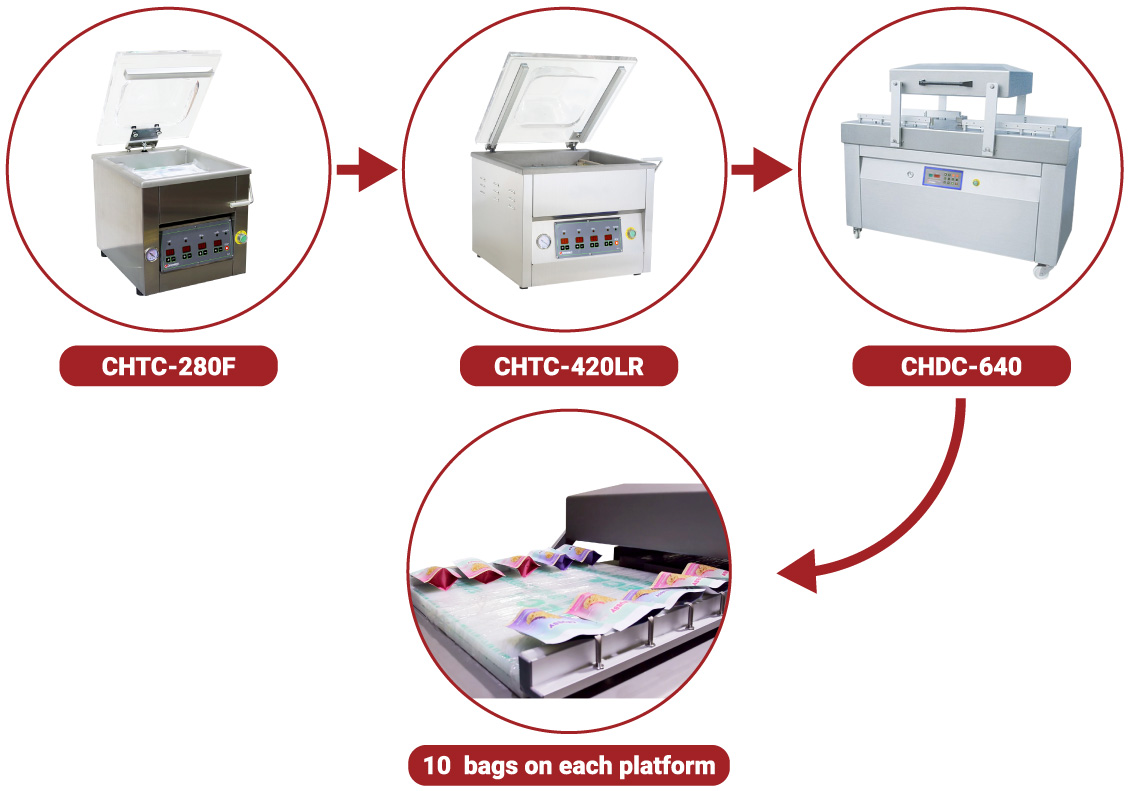 CHTC-280F

CHTC-420LR

CHDC-640

10 bags on each platform